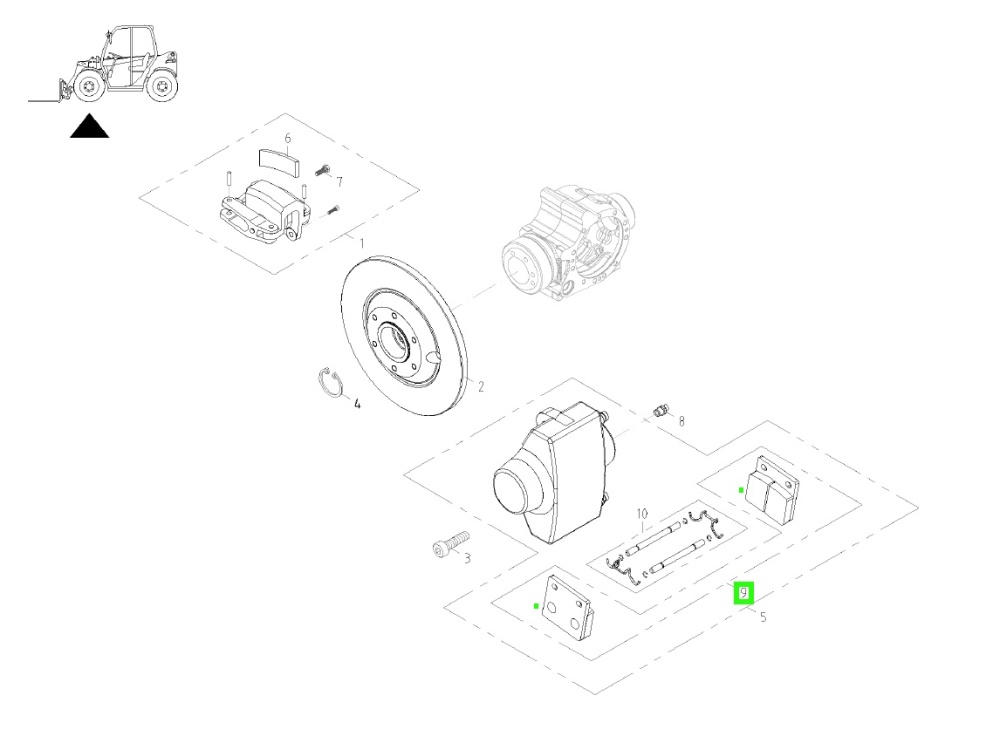 6
7
1
2
4
8
10
3
9
5