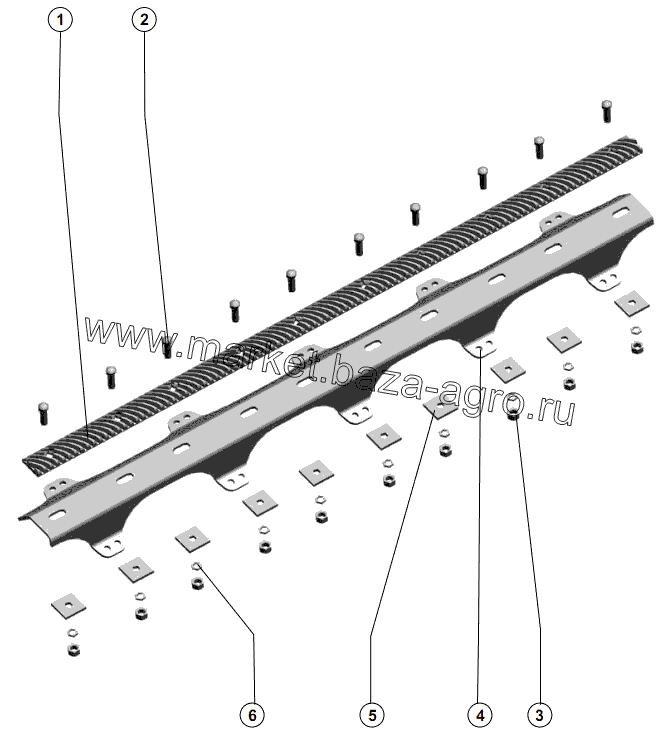 1
2
www.market.baza-agro.ru
6
5
4
3